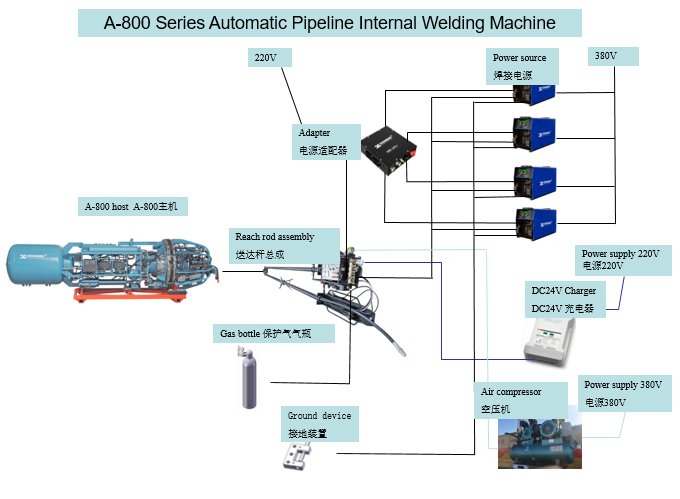 A-800 Series Automatic Pipeline Internal Welding Machine

220V

Power source
焊接电源

380V

Adapter
电源适配器

A-800 host A-800主机

Reach rod assembly
送达杆总成

Power supply 220V
电源220V

DC24V Charger
DC24V 充电器

Gas bottle 保护气气瓶

Air compressor
空压机

Power supply 380V
电源380V

Ground device
接地装置